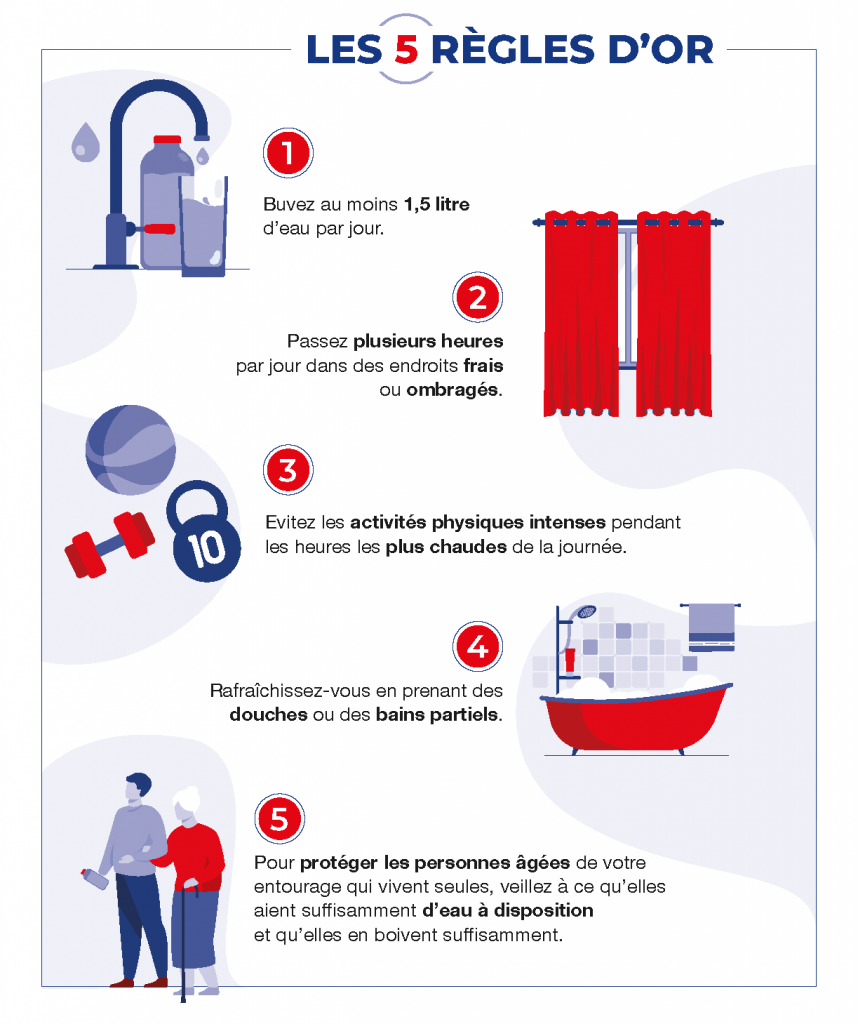 LES 5 RÈGLES D'OR

1

Buvez au moins 1,5 litre d'eau par jour.

2

Passez plusieurs heures par jour dans des endroits frais ou ombragés.

3

Evitez les activités physiques intenses pendant les heures les plus chaudes de la journée.

10

4

Rafraîchissez-vous en prenant des douches ou des bains partiels.

5

Pour protéger les personnes âgées de votre entourage qui vivent seules, veillez à ce qu'elles aient suffisamment d'eau à disposition et qu'elles en boivent suffisamment.